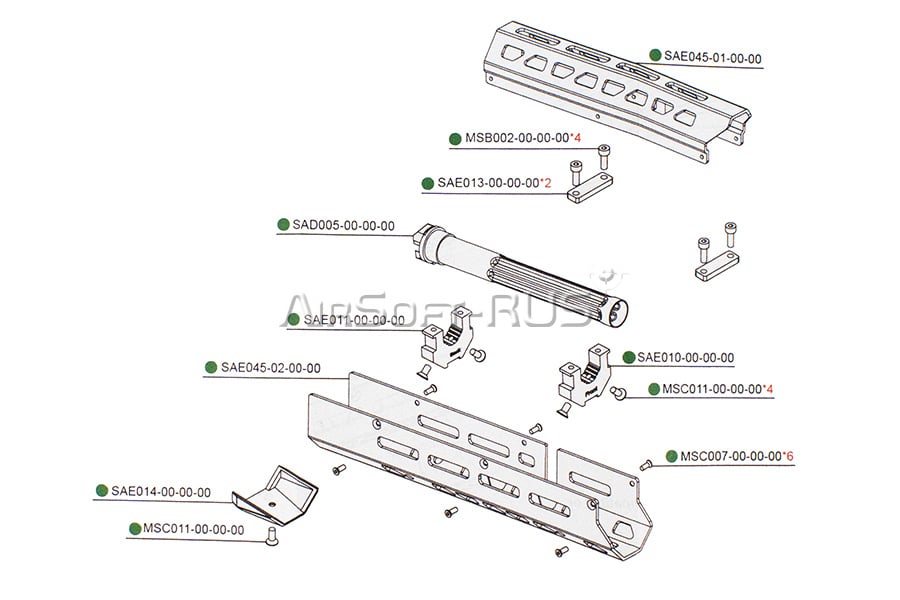 SAE045-01-00-00
MSB002-00-00-00*4
SAE013-00-00-00*2
SAD005-00-00-00
AirSoft-RUS
SAE011-00-00-00
SAE045-02-00-00
SAE010-00-00-00
MSC011-00-00-00*4
MSC007-00-00-00*6
SAE014-00-00-00
MSC011-00-00-00